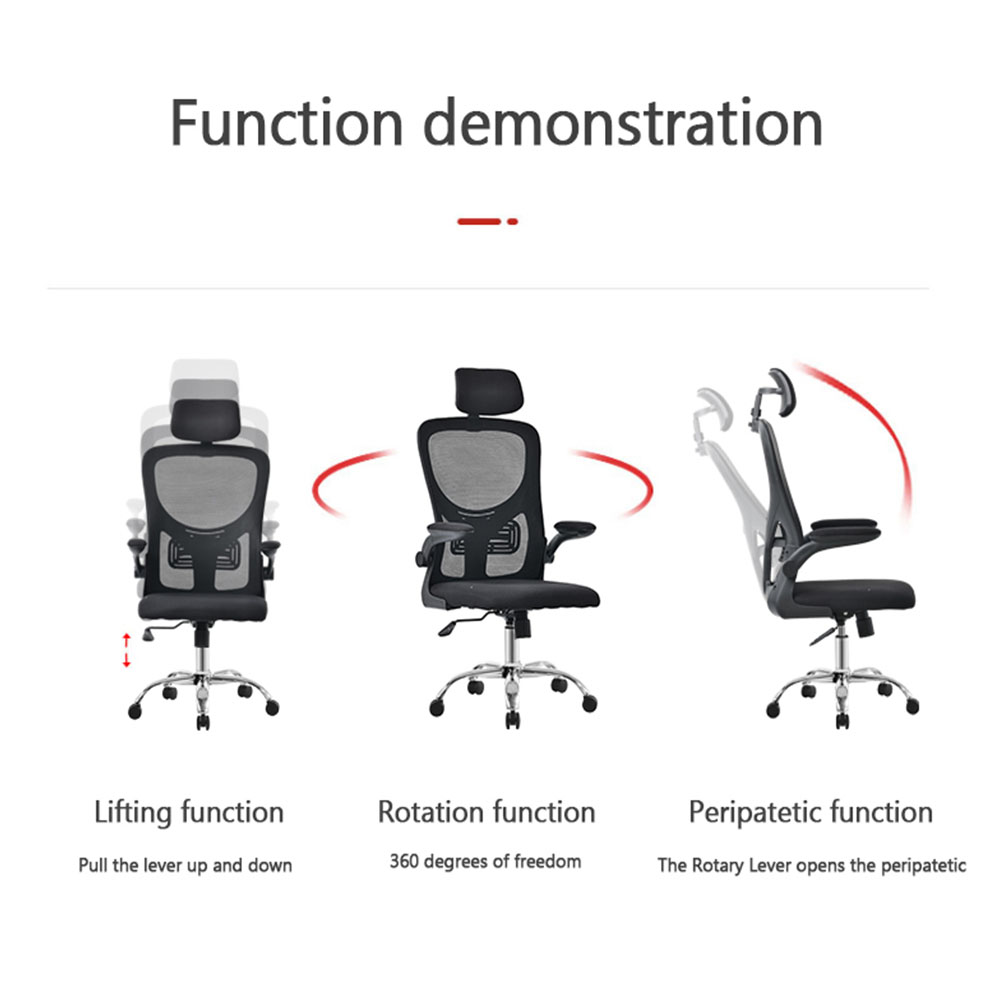 Function demonstration

Lifting function

Pull the lever up and down

Rotation function

360 degrees of freedom

Peripatetic function

The Rotary Lever opens the peripatetic